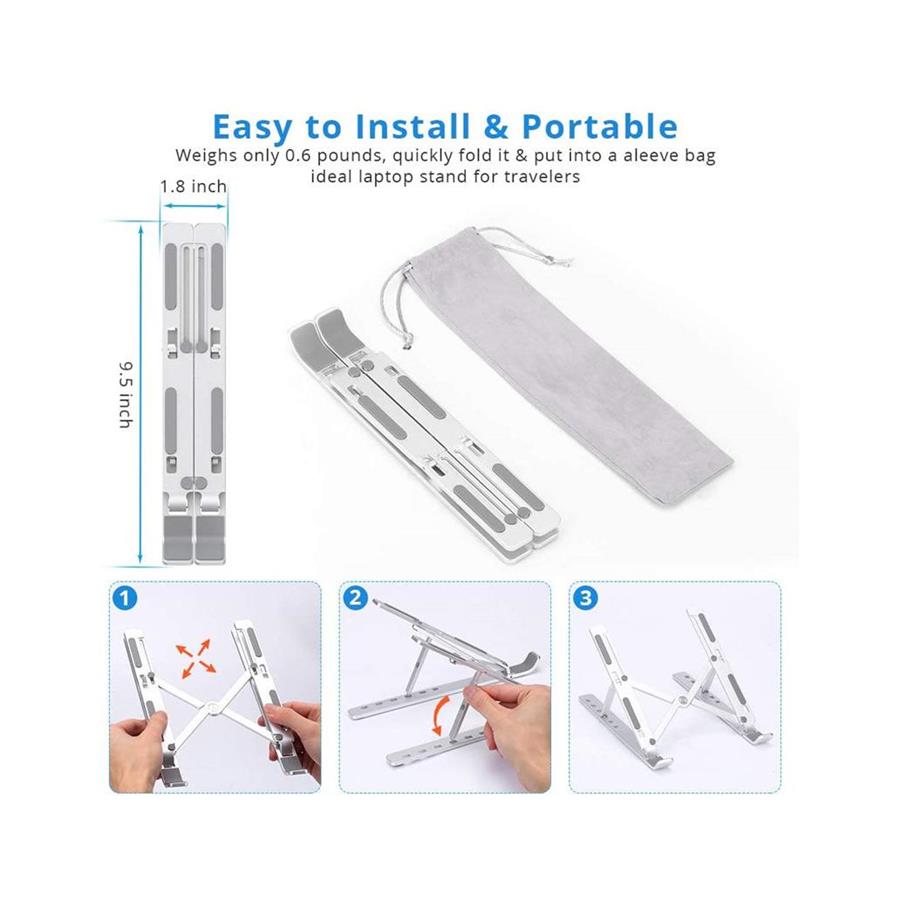 Easy to Install & Portable
Weighs only 0.6 pounds, quickly fold it & put into a aleeve bag
ideal laptop stand for travelers

1.8 inch

9.5 inch

1

2

3